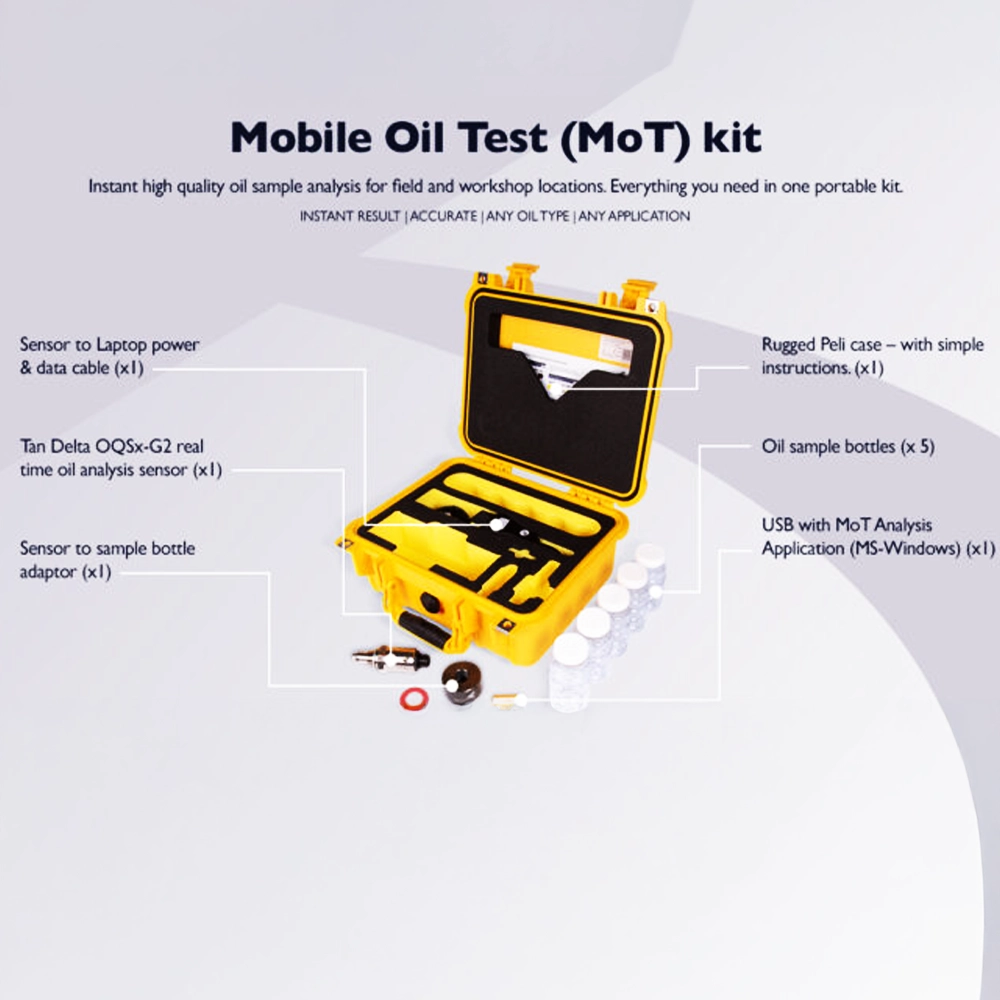 Mobile Oil Test (MoT) kit

Instant high quality oil sample analysis for field and workshop locations. Everything you need in one portable kit.

INSTANT RESULT | ACCURATE | ANY OIL TYPE | ANY APPLICATION

Sensor to Laptop power & data cable (x1)

Tan Delta OQSx-G2 real time oil analysis sensor (x1)

Sensor to sample bottle adaptor (x1)

Rugged Peli case – with simple instructions. (x1)

Oil sample bottles (x 5)

USB with MoT Analysis Application (MS-Windows) (x1)